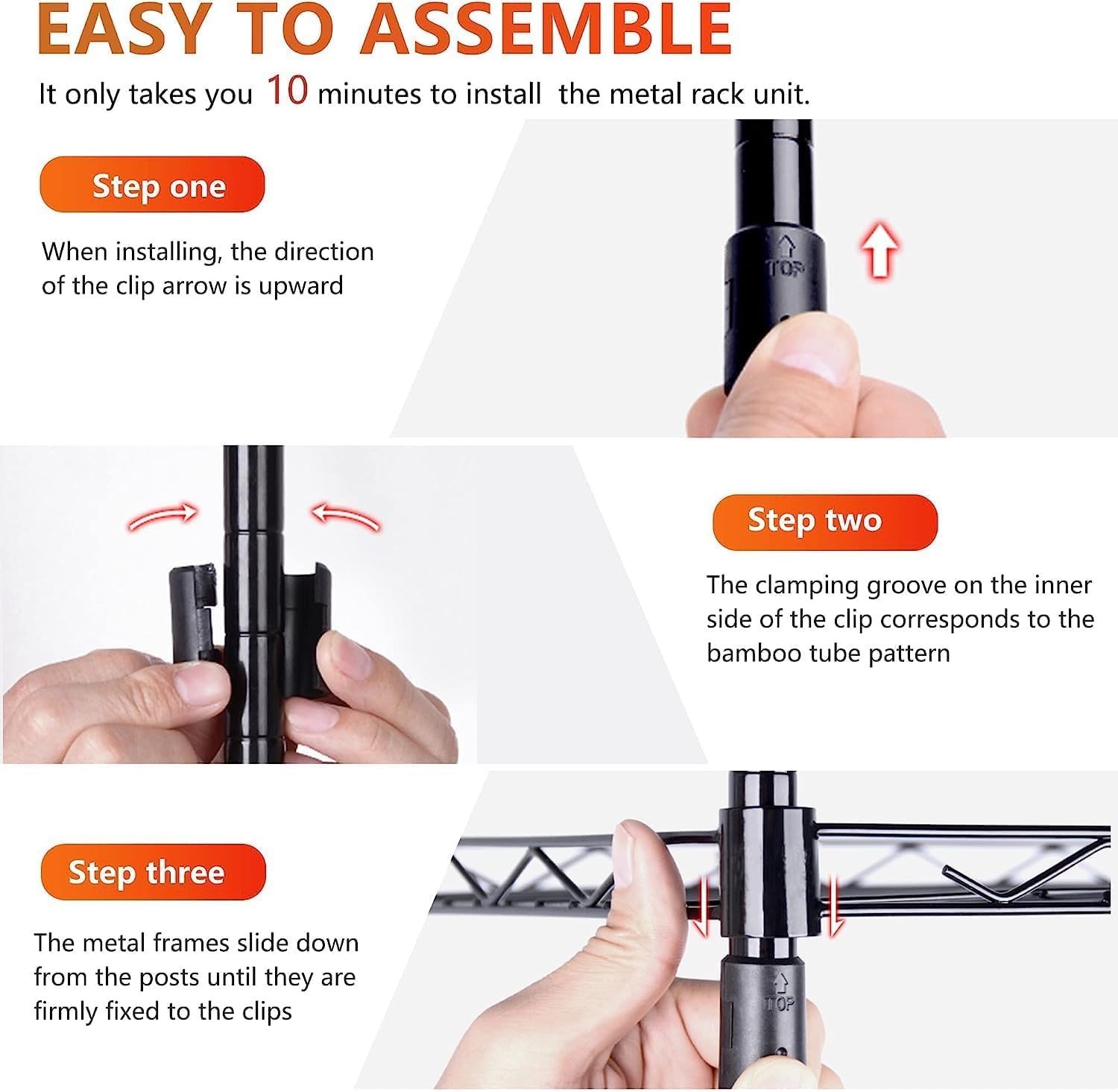 EASY TO ASSEMBLE

It only takes you 10 minutes to install the metal rack unit.

Step one

When installing, the direction of the clip arrow is upward

TOP

Step two

The clamping groove on the inner side of the clip corresponds to the bamboo tube pattern

Step three

The metal frames slide down from the posts until they are firmly fixed to the clips

TOP